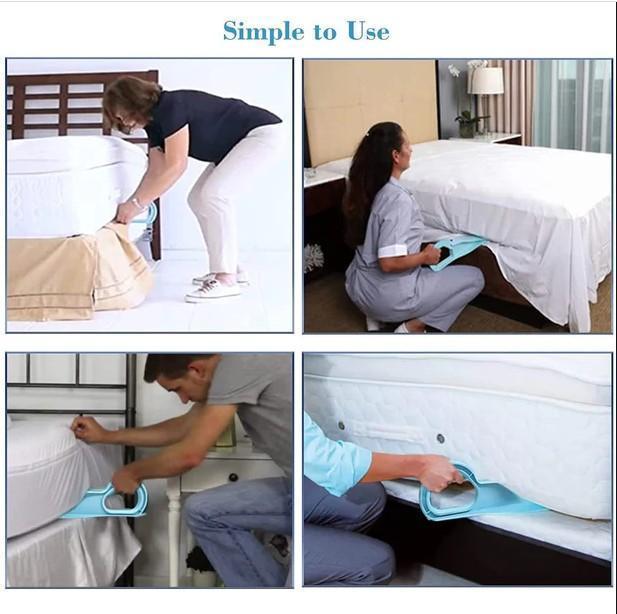 Simple to Use