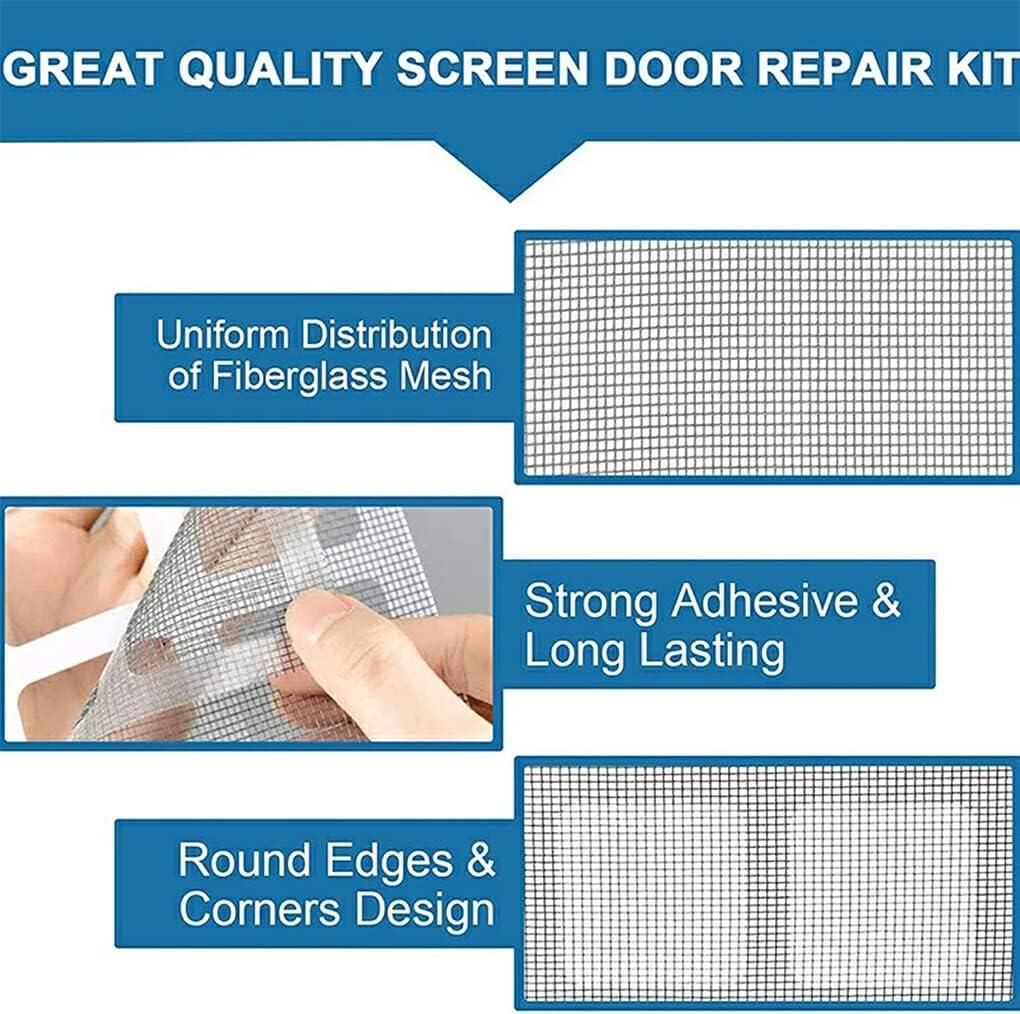 GREAT QUALITY SCREEN DOOR REPAIR KIT

Uniform Distribution of Fiberglass Mesh

Strong Adhesive & Long Lasting

Round Edges & Corners Design